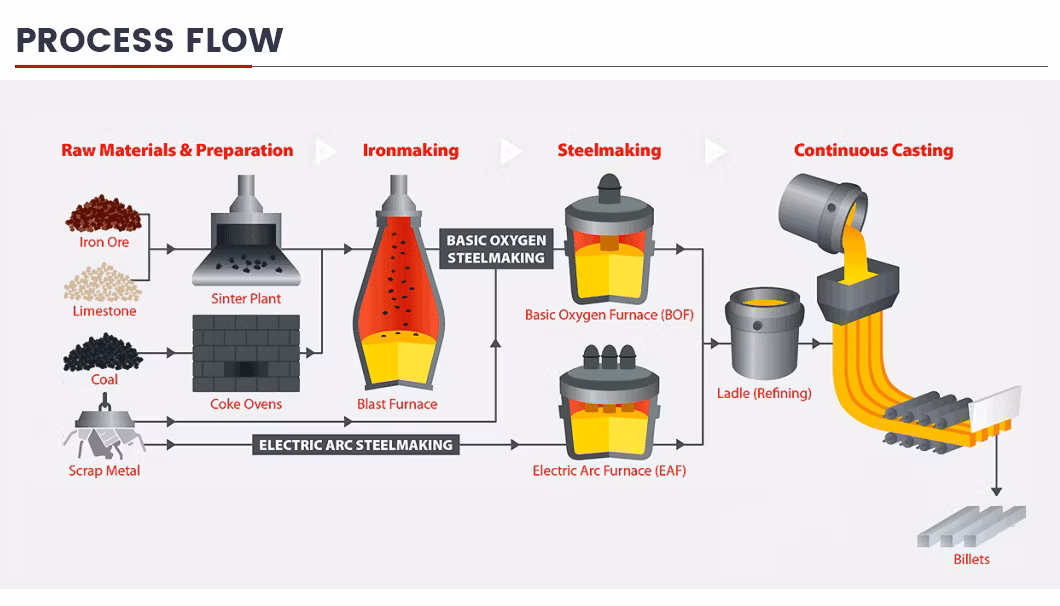 PROCESS FLOW

Raw Materials & Preparation

Ironmaking

Steelmaking

Continuous Casting

Iron Ore

Limestone

Coal

Scrap Metal

Sinter Plant

Coke Ovens

Blast Furnace

BASIC OXYGEN STEELMAKING

ELECTRIC ARC STEELMAKING

Basic Oxygen Furnace (BOF)

Electric Arc Furnace (EAF)

Ladle (Refining)

Billets